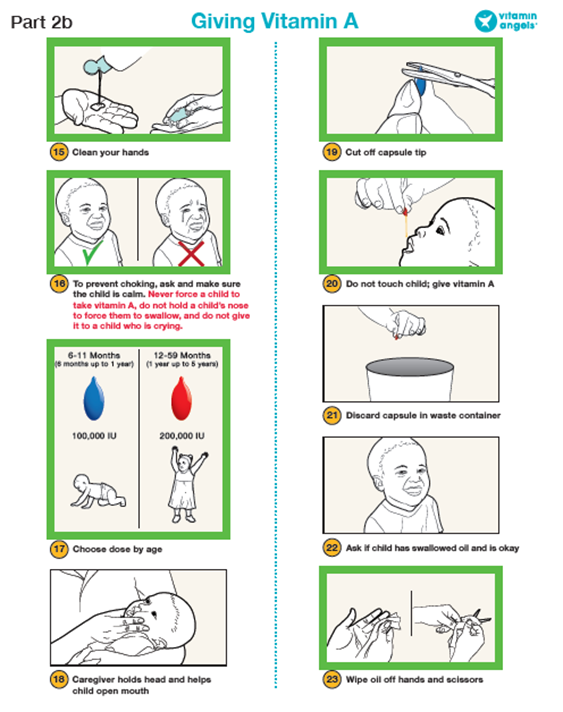 Part 2b

Giving Vitamin A

vitamin angels

15 Clean your hands

16 To prevent choking, ask and make sure the child is calm. Never force a child to take vitamin A, do not hold a child's nose to force them to swallow, and do not give it to a child who is crying.

6-11 Months
(6 months up to 1 year)

100,000 IU

12-59 Months
(1 year up to 5 years)

200,000 IU

17 Choose dose by age

18 Caregiver holds head and helps child open mouth

19 Cut off capsule tip

20 Do not touch child; give vitamin A

21 Discard capsule in waste container

22 Ask if child has swallowed oil and is okay

23 Wipe oil off hands and scissors